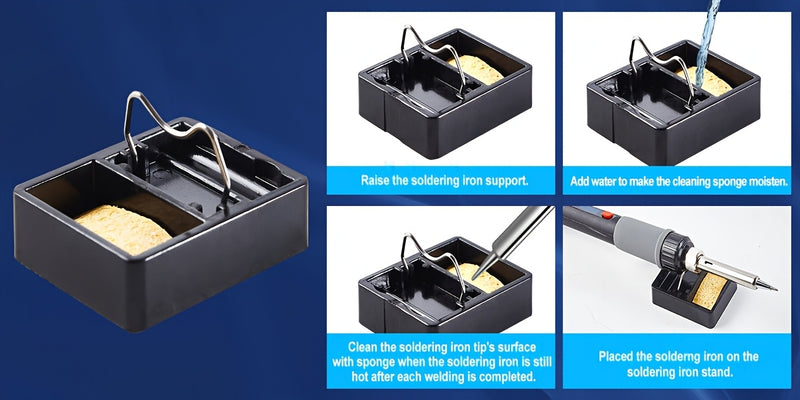 Raise the soldering iron support.

Add water to make the cleaning sponge moisten.

Clean the soldering iron tip's surface with sponge when the soldering iron is still hot after each welding is completed.

Placed the solderng iron on the soldering iron stand.