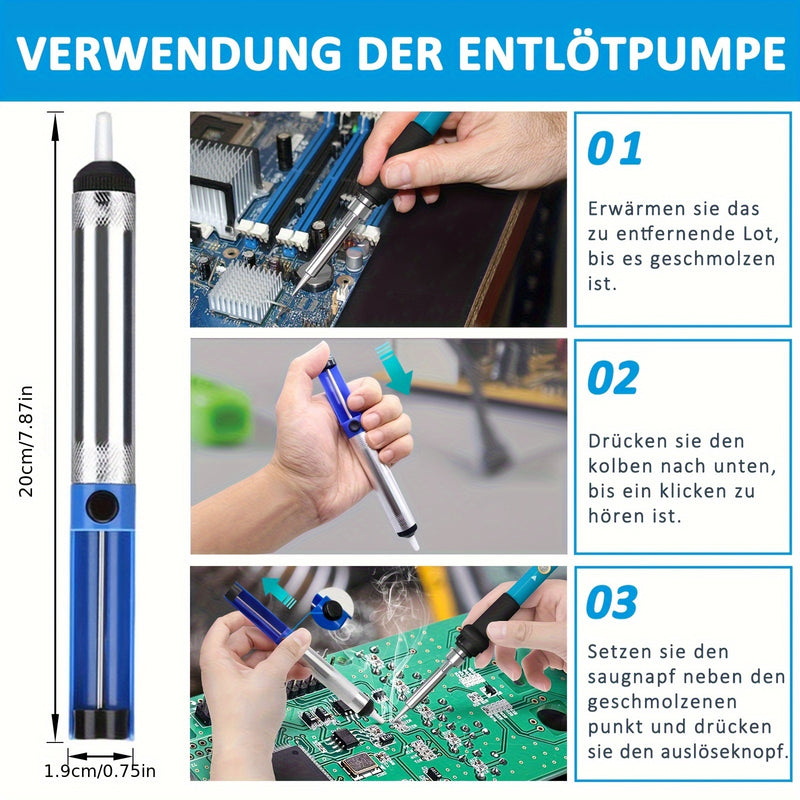 VERWENDUNG DER ENTLÖTPUMPE

20cm/7.87in

1.9cm/0.75in

01

Erwärmen sie das zu entfernende Lot, bis es geschmolzen ist.

02

Drücken sie den kolben nach unten, bis ein klicken zu hören ist.

03

Setzen sie den saugnapf neben den geschmolzenen punkt und drücken sie den auslöseknopf.