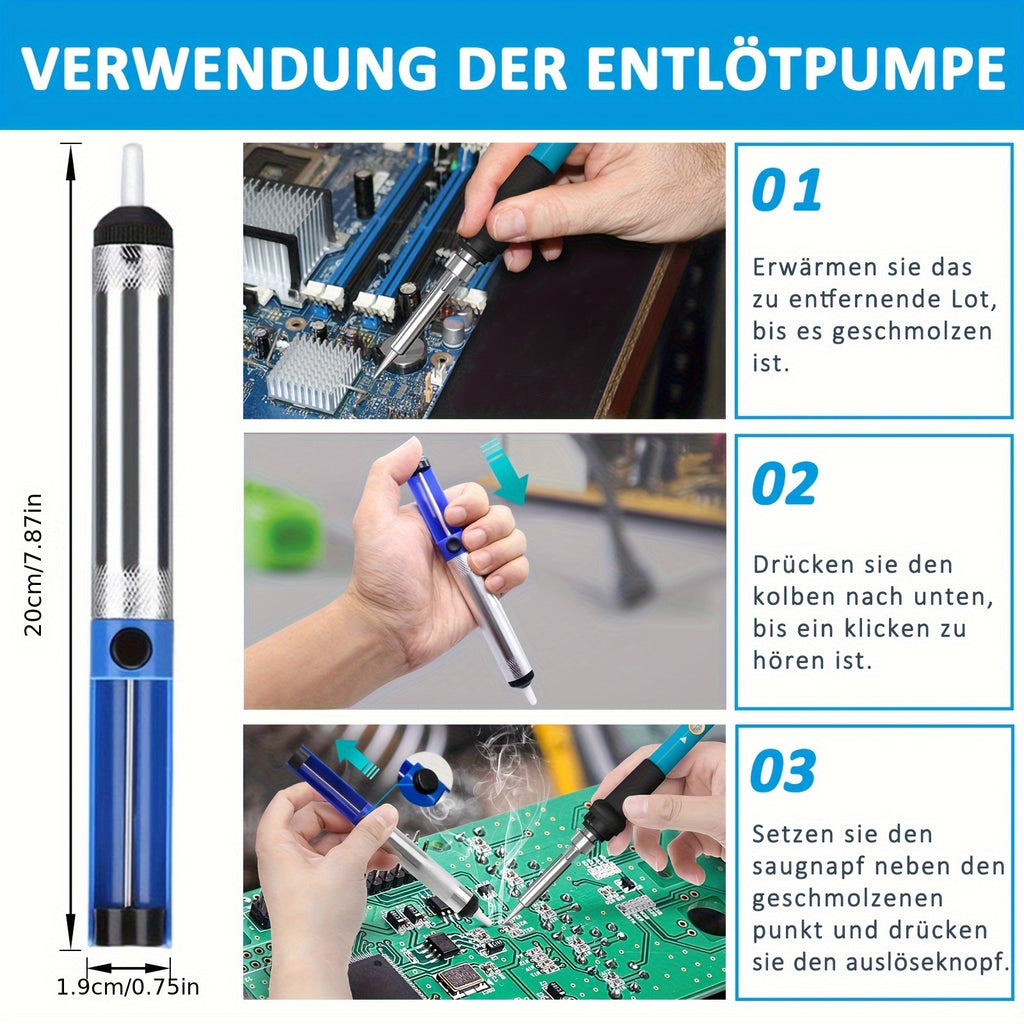 VERWENDUNG DER ENTLÖTPUMPE

20cm/7.87in

1.9cm/0.75in

01

Erwärmen sie das zu entfernende Lot, bis es geschmolzen ist.

02

Drücken sie den kolben nach unten, bis ein klicken zu hören ist.

03

Setzen sie den saugnapf neben den geschmolzenen punkt und drücken sie den auslöseknopf.