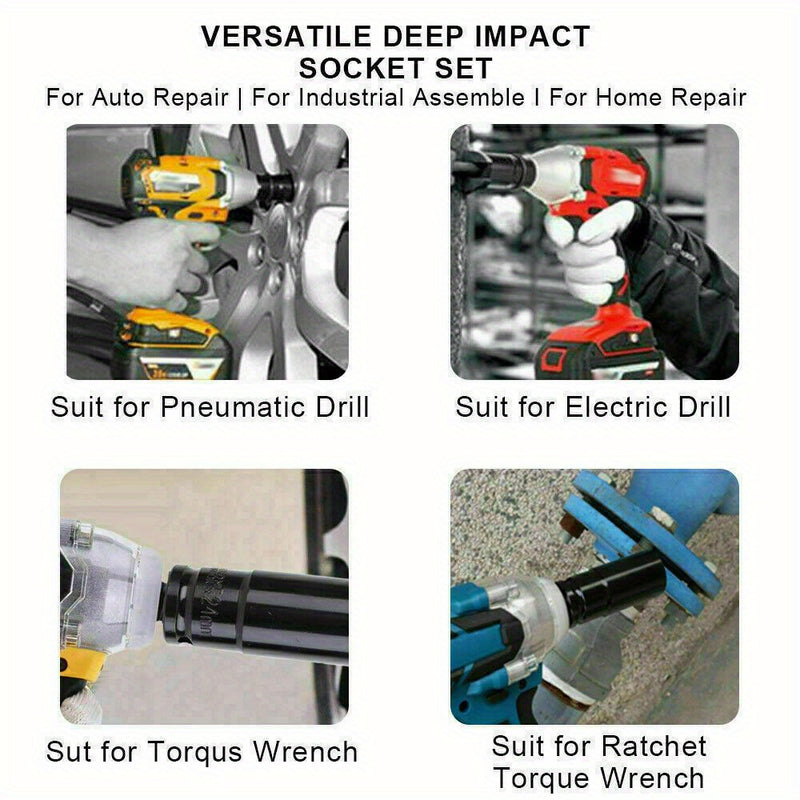 VERSATILE DEEP IMPACT SOCKET SET

For Auto Repair | For Industrial Assemble I For Home Repair

Suit for Pneumatic Drill

Suit for Electric Drill

Sut for Torqus Wrench

Suit for Ratchet Torque Wrench