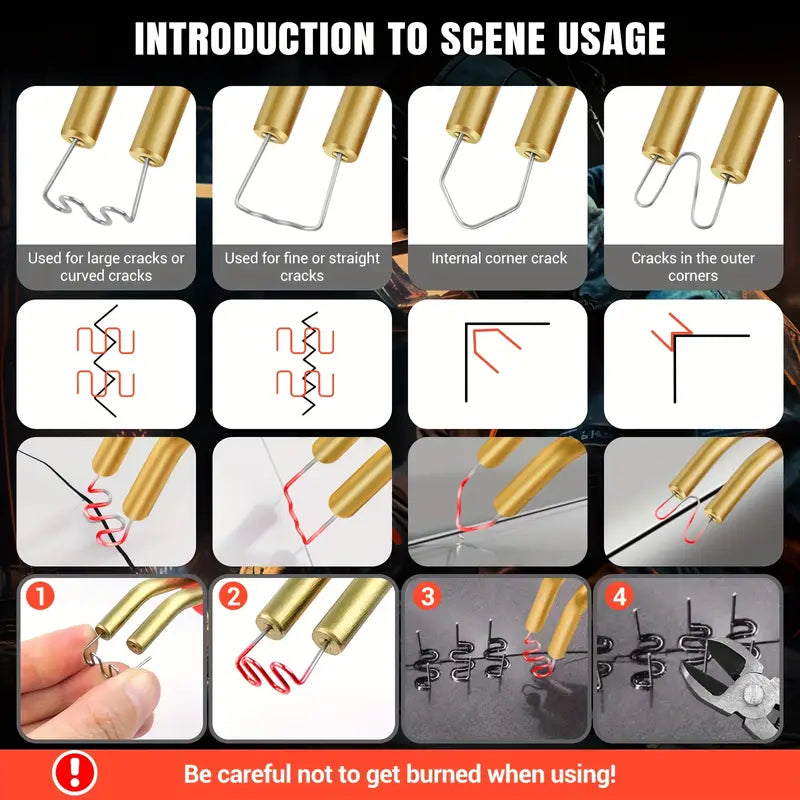 INTRODUCTION TO SCENE USAGE

Used for large cracks or curved cracks

Used for fine or straight cracks

Internal corner crack

Cracks in the outer corners

1

2

3

4

!

Be careful not to get burned when using!