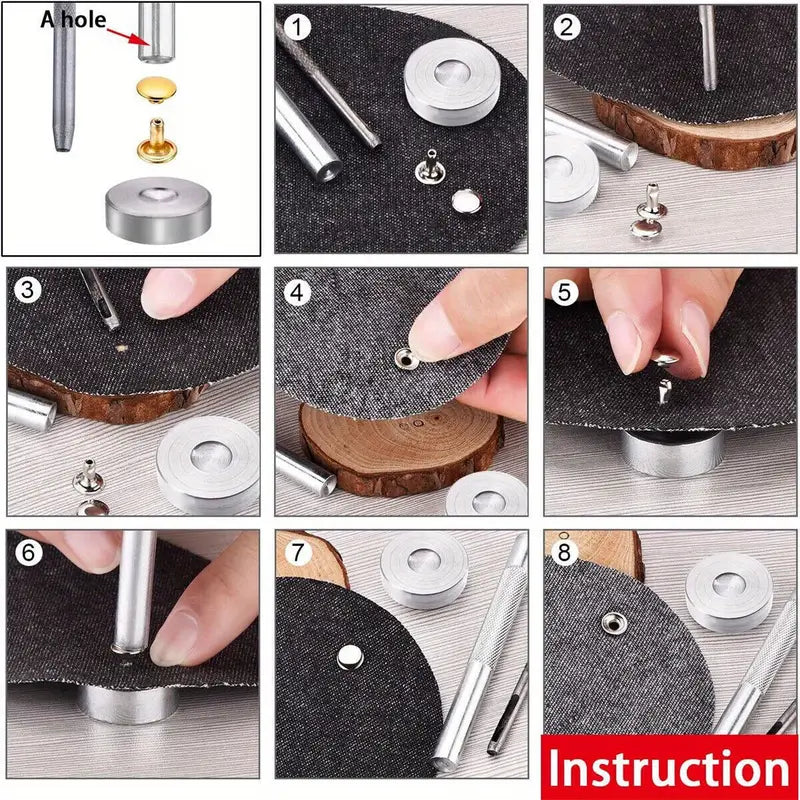 A hole

1

2

3

4

5

6

7

8

Instruction