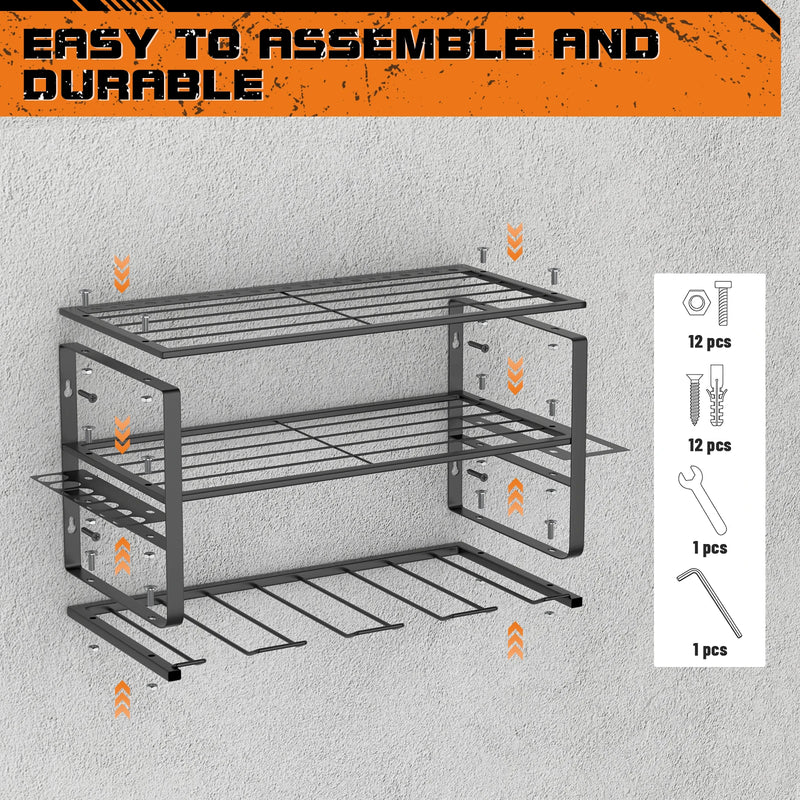 EASY TO ASSEMBLE AND DURABLE

12 pcs

12 pcs

1 pcs

1 pcs