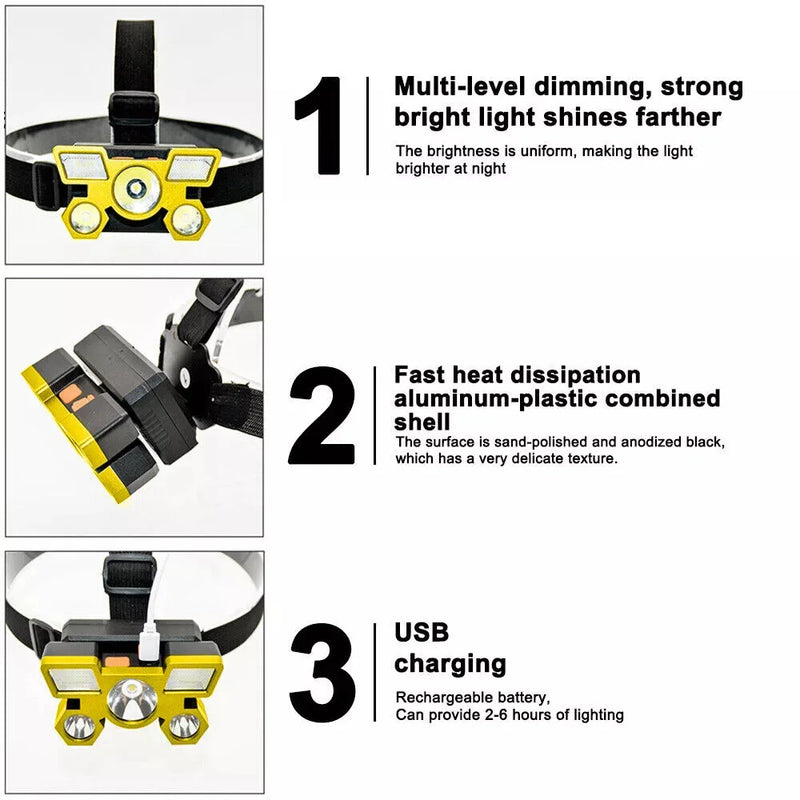 1

Multi-level dimming, strong bright light shines farther

The brightness is uniform, making the light brighter at night

2

Fast heat dissipation aluminum-plastic combined shell

The surface is sand-polished and anodized black, which has a very delicate texture.

3

USB charging

Rechargeable battery,
Can provide 2-6 hours of lighting