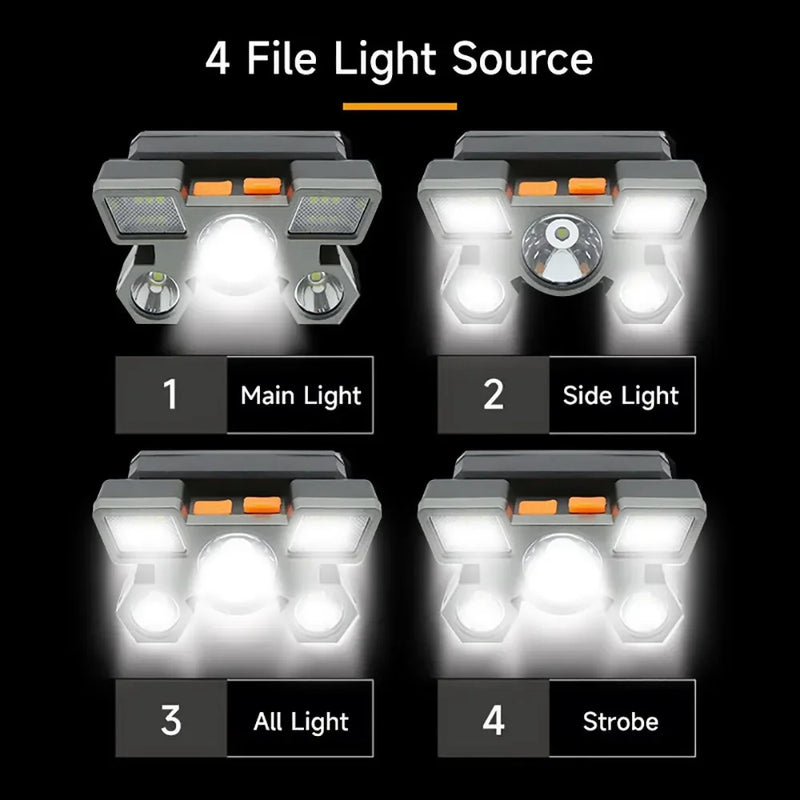 4 File Light Source

1 Main Light

2 Side Light

3 All Light

4 Strobe