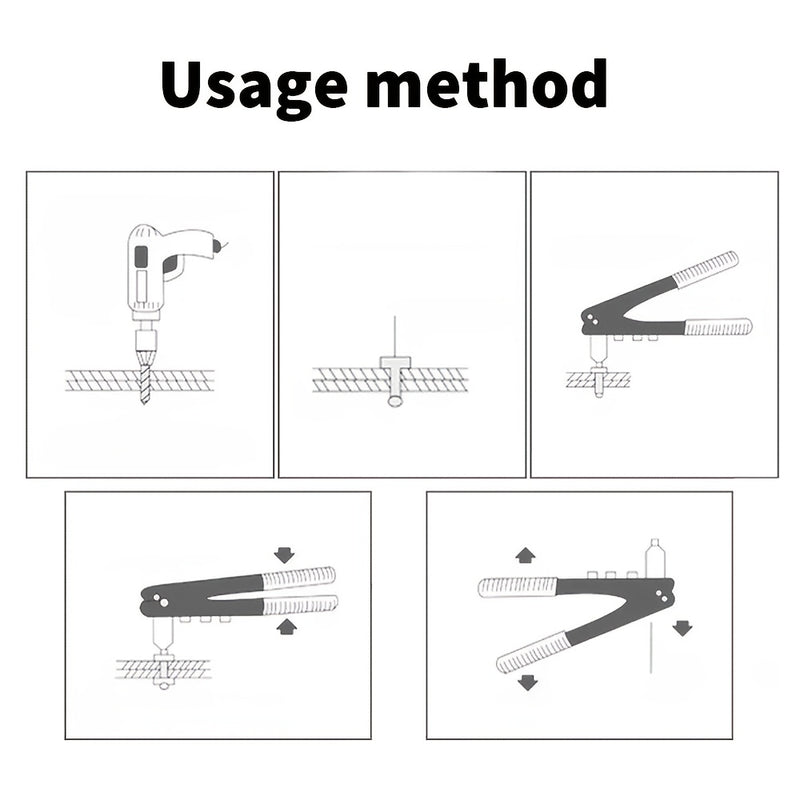 Usage method