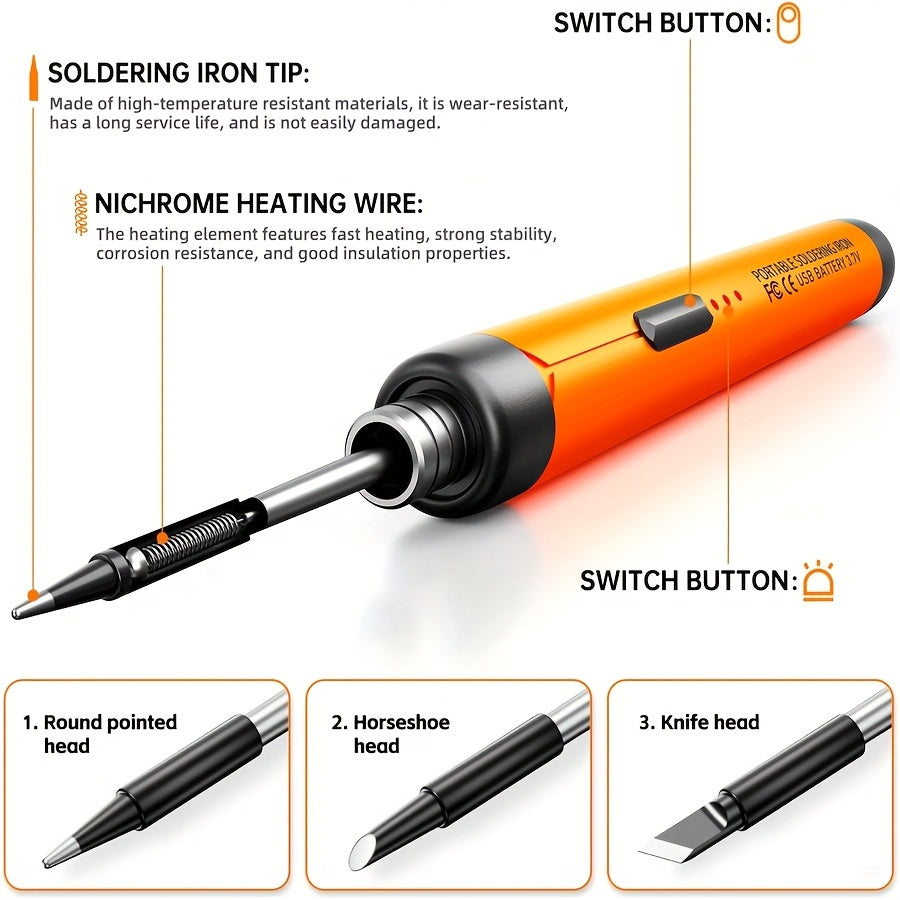 SWITCH BUTTON:

SOLDERING IRON TIP:
Made of high-temperature resistant materials, it is wear-resistant, has a long service life, and is not easily damaged.

NICHROME HEATING WIRE:
The heating element features fast heating, strong stability, corrosion resistance, and good insulation properties.

PORTABLE SOLDERING IRON
FC CE USB BATTERY 3.7V

SWITCH BUTTON:

1. Round pointed head

2. Horseshoe head

3. Knife head