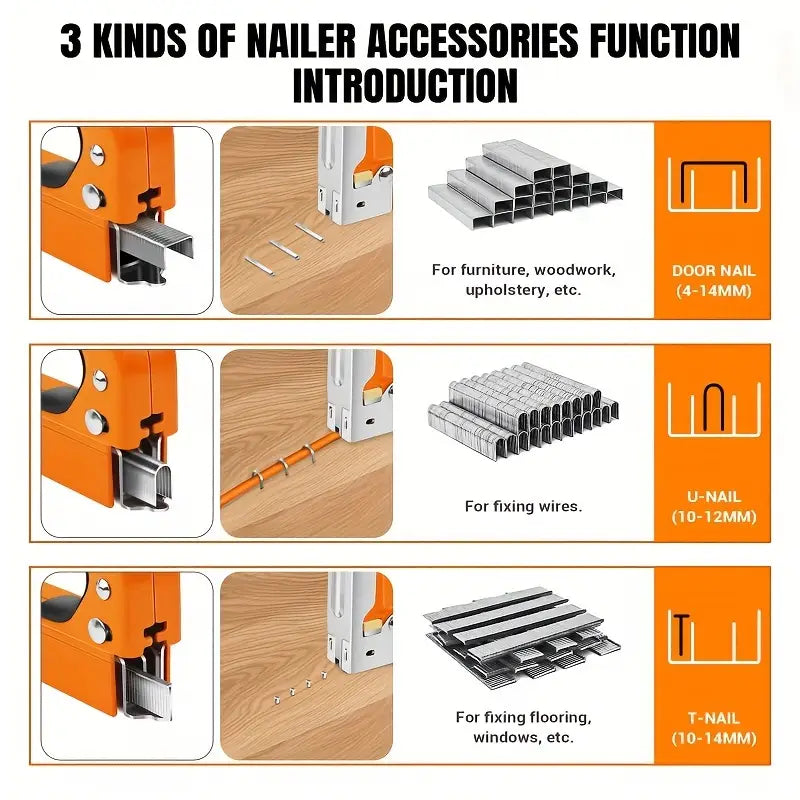 3 KINDS OF NAILER ACCESSORIES FUNCTION INTRODUCTION

For furniture, woodwork, upholstery, etc.

DOOR NAIL
(4-14MM)

For fixing wires.

U-NAIL
(10-12MM)

For fixing flooring, windows, etc.

T-NAIL
(10-14MM)