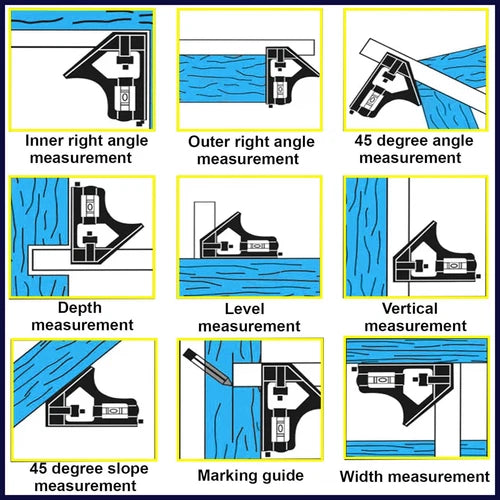 Inner right angle measurement

Outer right angle measurement

45 degree angle measurement

Depth measurement

Level measurement

Vertical measurement

45 degree slope measurement

Marking guide

Width measurement